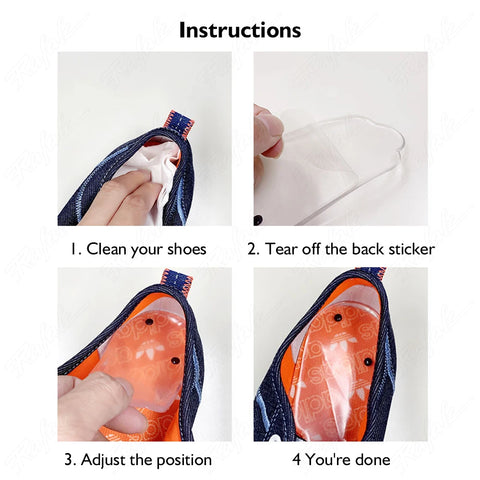 Instructions

1. Clean your shoes

2. Tear off the back sticker

3. Adjust the position

4 You're done