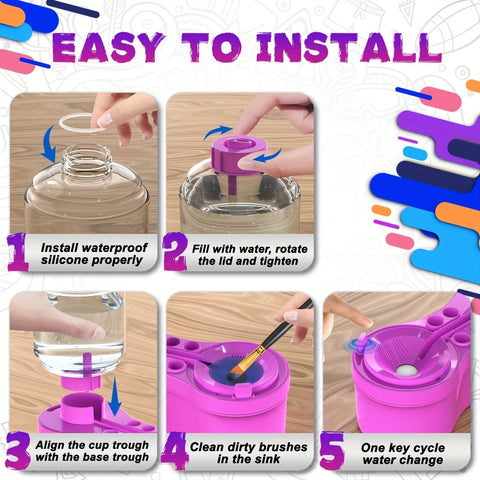 EASY TO INSTALL

1 Install waterproof silicone properly

2 Fill with water, rotate the lid and tighten

3 Align the cup trough with the base trough

4 Clean dirty brushes in the sink

5 One key cycle water change